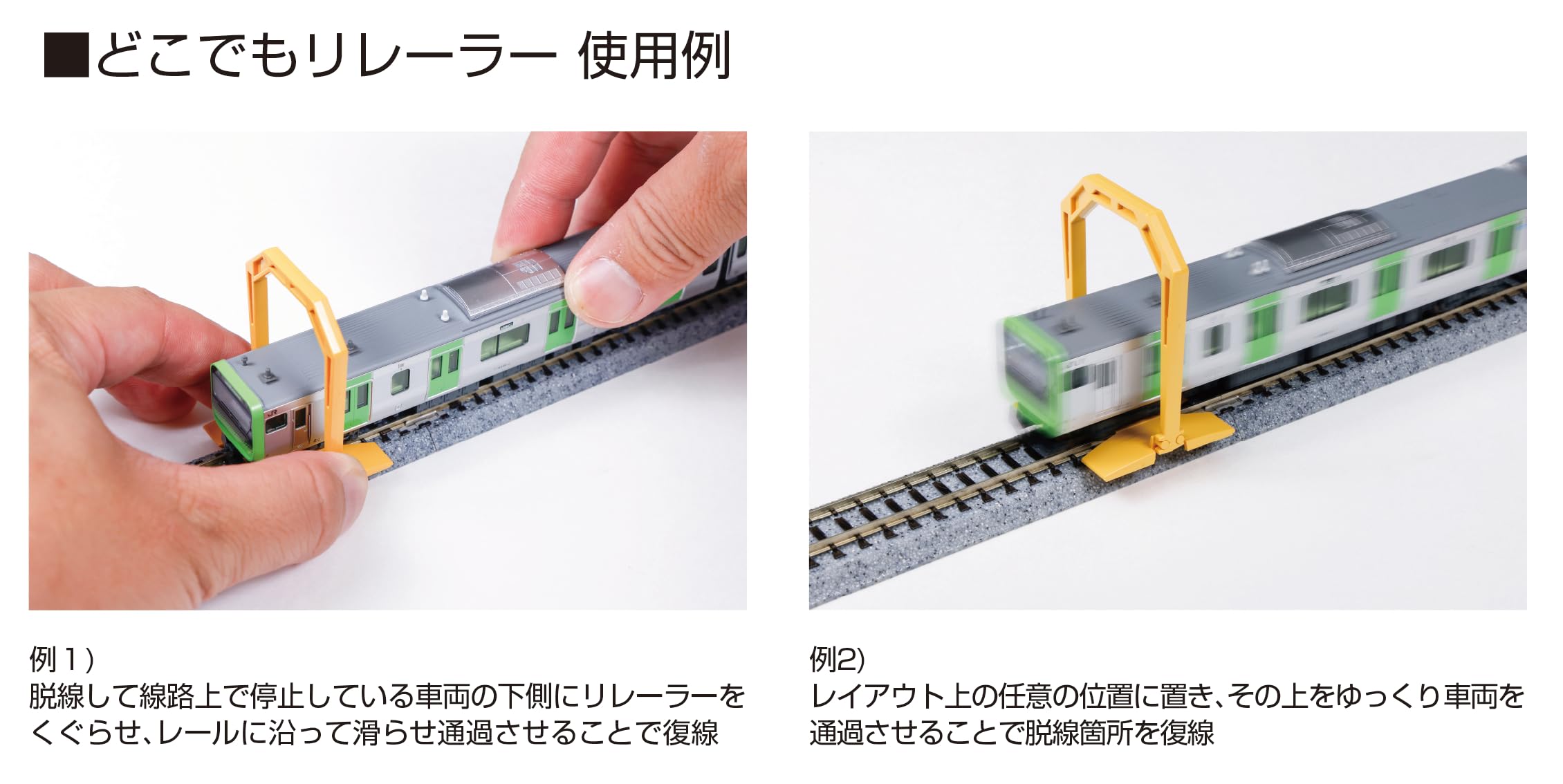 ■どこでもリレーラー 使用例

例１）
脱線して線路上で停止している車両の下側にリレーラーをくぐらせ、レールに沿って滑らせ通過させることで復線

例2)
レイアウト上の任意の位置に置き、その上をゆっくり車両を通過させることで脱線箇所を復線